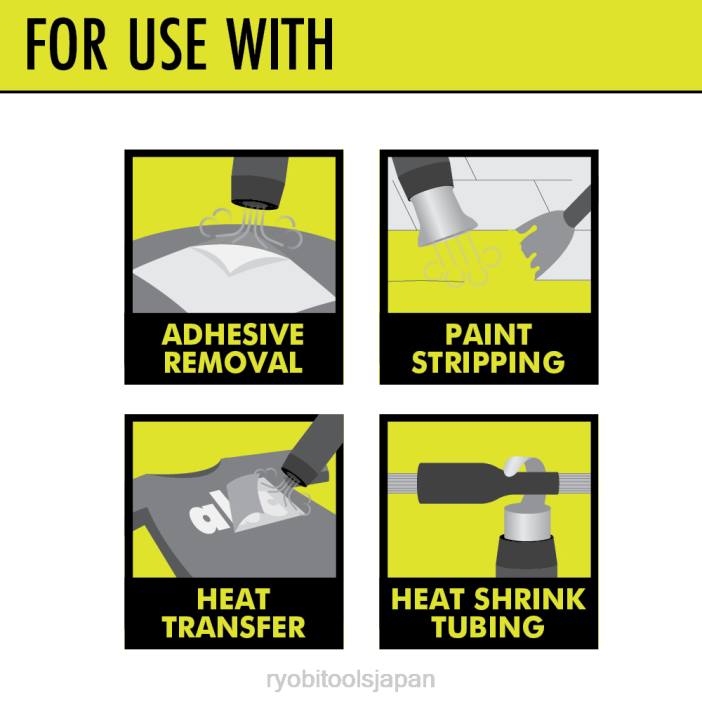 FOR USE WITH

ADHESIVE REMOVAL

PAINT STRIPPING

HEAT TRANSFER

HEAT SHRINK TUBING

ryobitoolsjapan