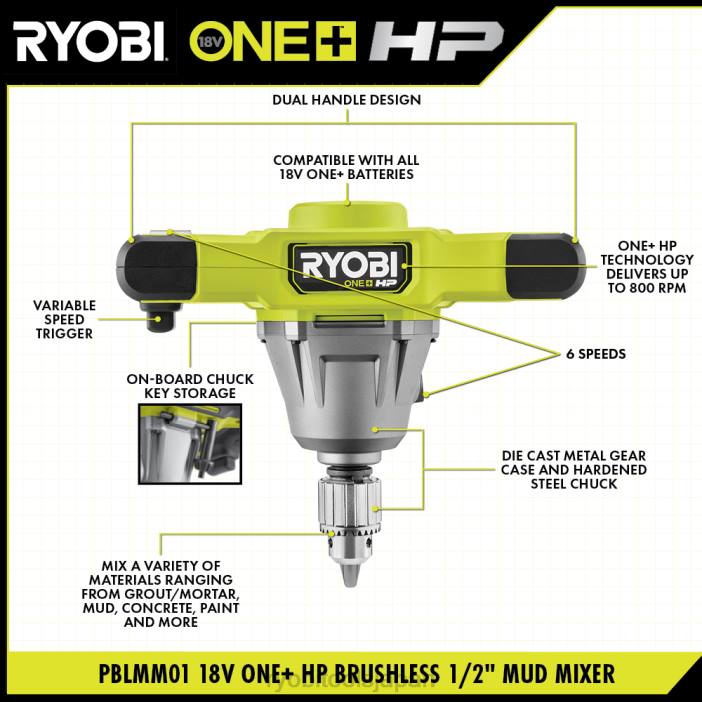 RYOBI 18V ONE+ HP

DUAL HANDLE DESIGN

COMPATIBLE WITH ALL 18V ONE+ BATTERIES

RYOBI ONE+ HP

ONE+ HP TECHNOLOGY DELIVERS UP TO 800 RPM

VARIABLE SPEED TRIGGER

6 SPEEDS

ON-BOARD CHUCK KEY STORAGE

DIE CAST METAL GEAR CASE AND HARDENED STEEL CHUCK

MIX A VARIETY OF MATERIALS RANGING FROM GROUT/MORTAR, MUD, CONCRETE, PAINT AND MORE

PBLMM01 18V ONE+ HP BRUSHLESS 1/2" MUD MIXER

ryobitoolsjapan